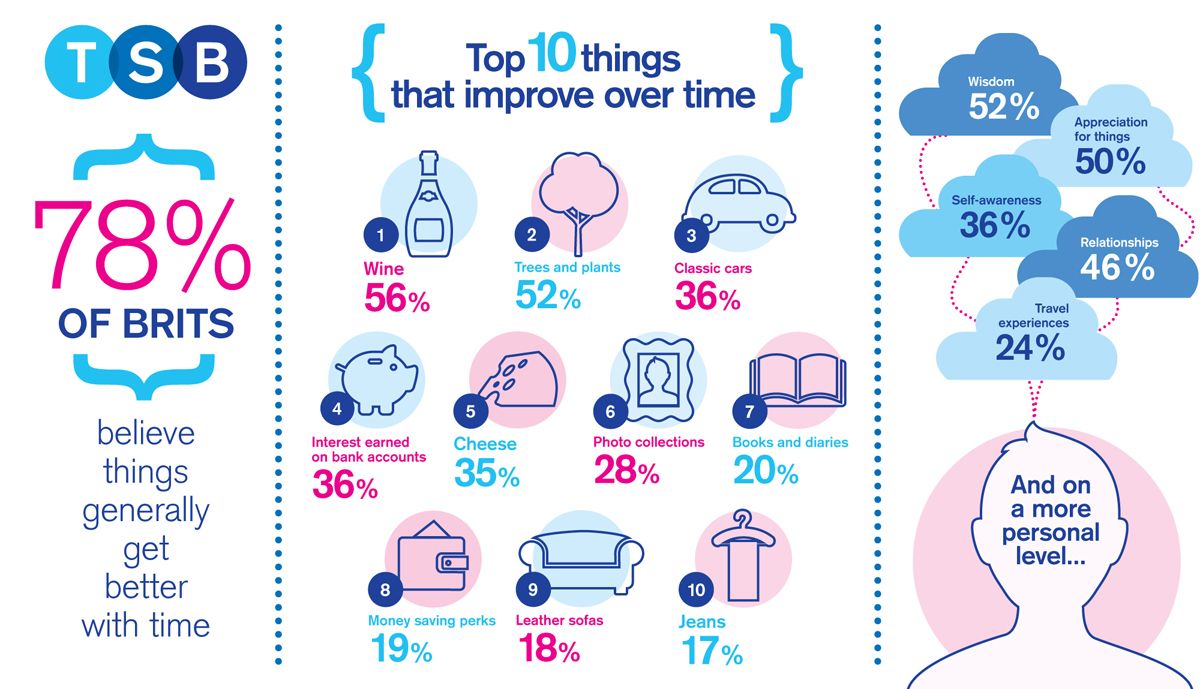 TSB

78%
OF BRITS

believe things generally get better with time

Top 10 things that improve over time

1
Wine
56%

2
Trees and plants
52%

3
Classic cars
36%

4
Interest earned on bank accounts
36%

5
Cheese
35%

6
Photo collections
28%

7
Books and diaries
20%

8
Money saving perks
19%

9
Leather sofas
18%

10
Jeans
17%

Wisdom
52%

Appreciation for things
50%

Self-awareness
36%

Relationships
46%

Travel experiences
24%

And on a more personal level...